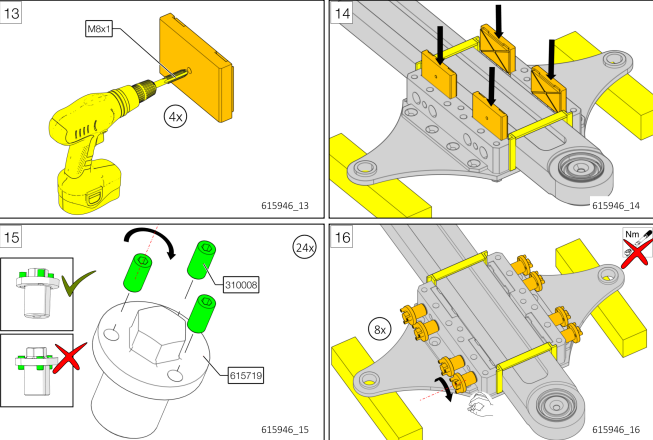 13

M8x1

4x

615946_13

14

615946_14

15

24x

310008

615719

615946_15

16

Nm

8x

615946_16